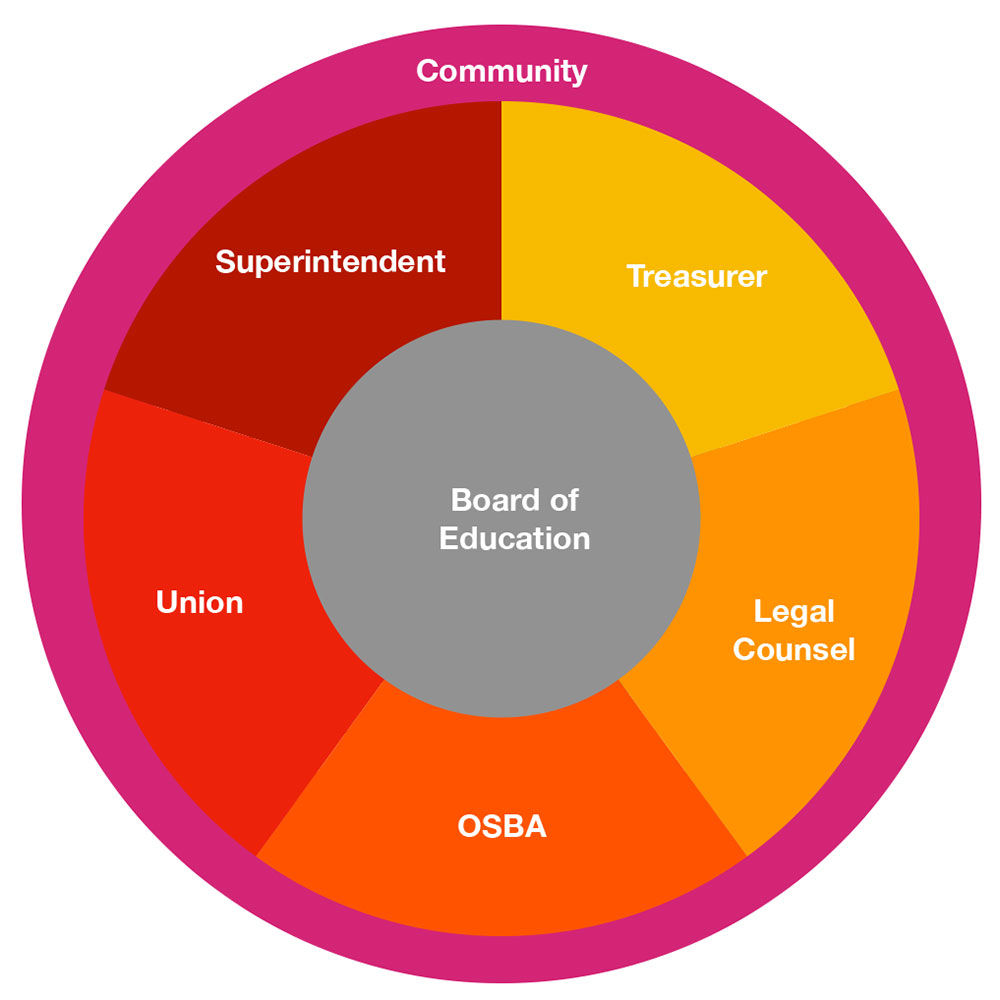 Community

Superintendent

Treasurer

Board of Education

Union

Legal Counsel

OSBA