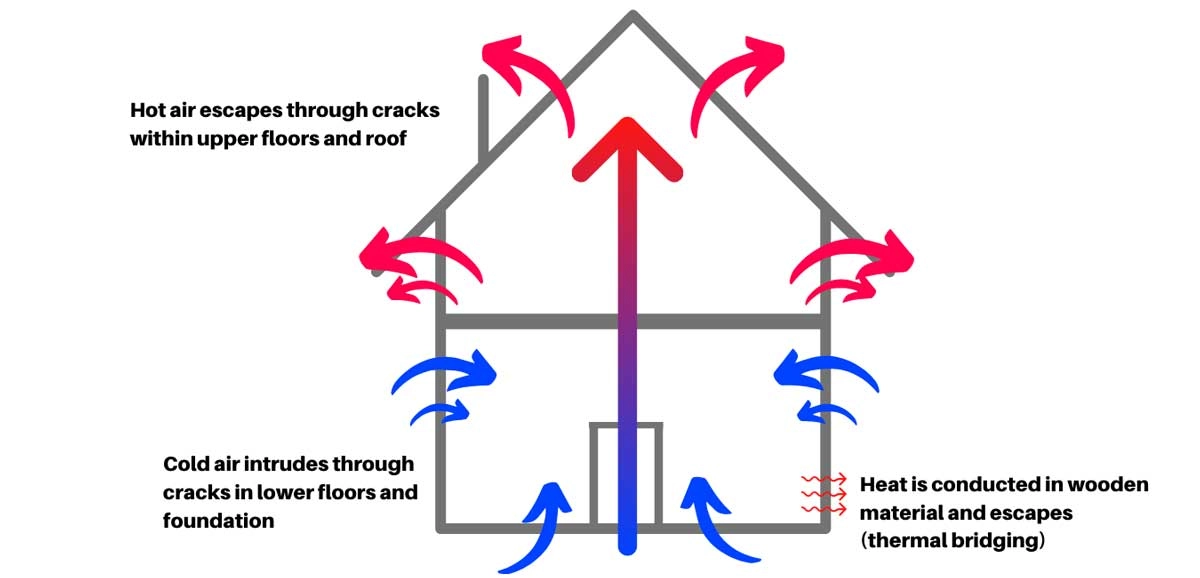 Hot air escapes through cracks within upper floors and roof

Cold air intrudes through cracks in lower floors and foundation

Heat is conducted in wooden material and escapes (thermal bridging)